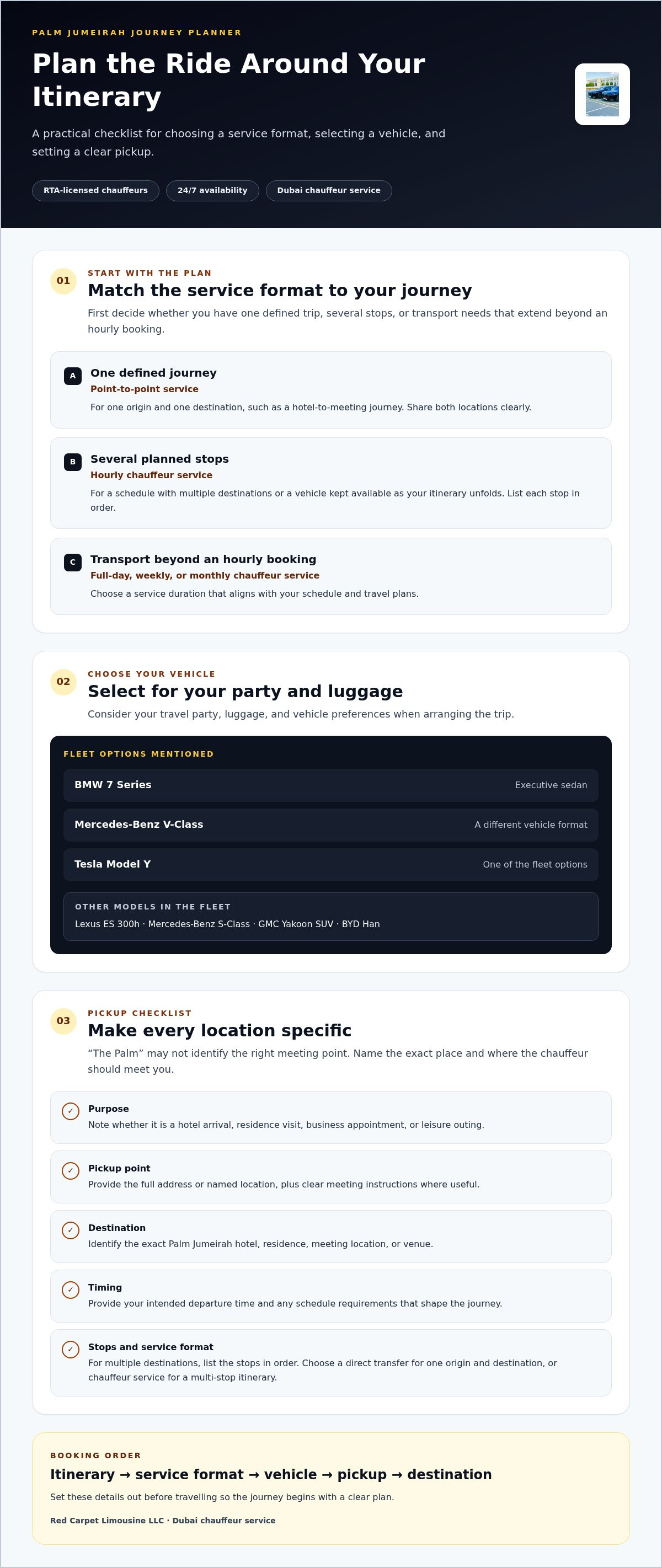 PALM JUMEIRAH JOURNEY PLANNER

Plan the Ride Around Your Itinerary

A practical checklist for choosing a service format, selecting a vehicle, and setting a clear pickup.

RTA-licensed chauffeurs

24/7 availability

Dubai chauffeur service

01

START WITH THE PLAN

Match the service format to your journey

First decide whether you have one defined trip, several stops, or transport needs that extend beyond an hourly booking.

A

One defined journey

Point-to-point service

For one origin and one destination, such as a hotel-to-meeting journey. Share both locations clearly.

B

Several planned stops

Hourly chauffeur service

For a schedule with multiple destinations or a vehicle kept available as your itinerary unfolds. List each stop in order.

C

Transport beyond an hourly booking

Full-day, weekly, or monthly chauffeur service

Choose a service duration that aligns with your schedule and travel plans.

02

CHOOSE YOUR VEHICLE

Select for your party and luggage

Consider your travel party, luggage, and vehicle preferences when arranging the trip.

FLEET OPTIONS MENTIONED

BMW 7 Series
Executive sedan

Mercedes-Benz V-Class
A different vehicle format

Tesla Model Y
One of the fleet options

OTHER MODELS IN THE FLEET

Lexus ES 300h · Mercedes-Benz S-Class · GMC Yakoon SUV · BYD Han

03

PICKUP CHECKLIST

Make every location specific

"The Palm" may not identify the right meeting point. Name the exact place and where the chauffeur should meet you.

✓ Purpose
Note whether it is a hotel arrival, residence visit, business appointment, or leisure outing.

✓ Pickup point
Provide the full address or named location, plus clear meeting instructions where useful.

✓ Destination
Identify the exact Palm Jumeirah hotel, residence, meeting location, or venue.

✓ Timing
Provide your intended departure time and any schedule requirements that shape the journey.

✓ Stops and service format
For multiple destinations, list the stops in order. Choose a direct transfer for one origin and destination, or chauffeur service for a multi-stop itinerary.

BOOKING ORDER

Itinerary → service format → vehicle → pickup → destination

Set these details out before travelling so the journey begins with a clear plan.

Red Carpet Limousine LLC · Dubai chauffeur service